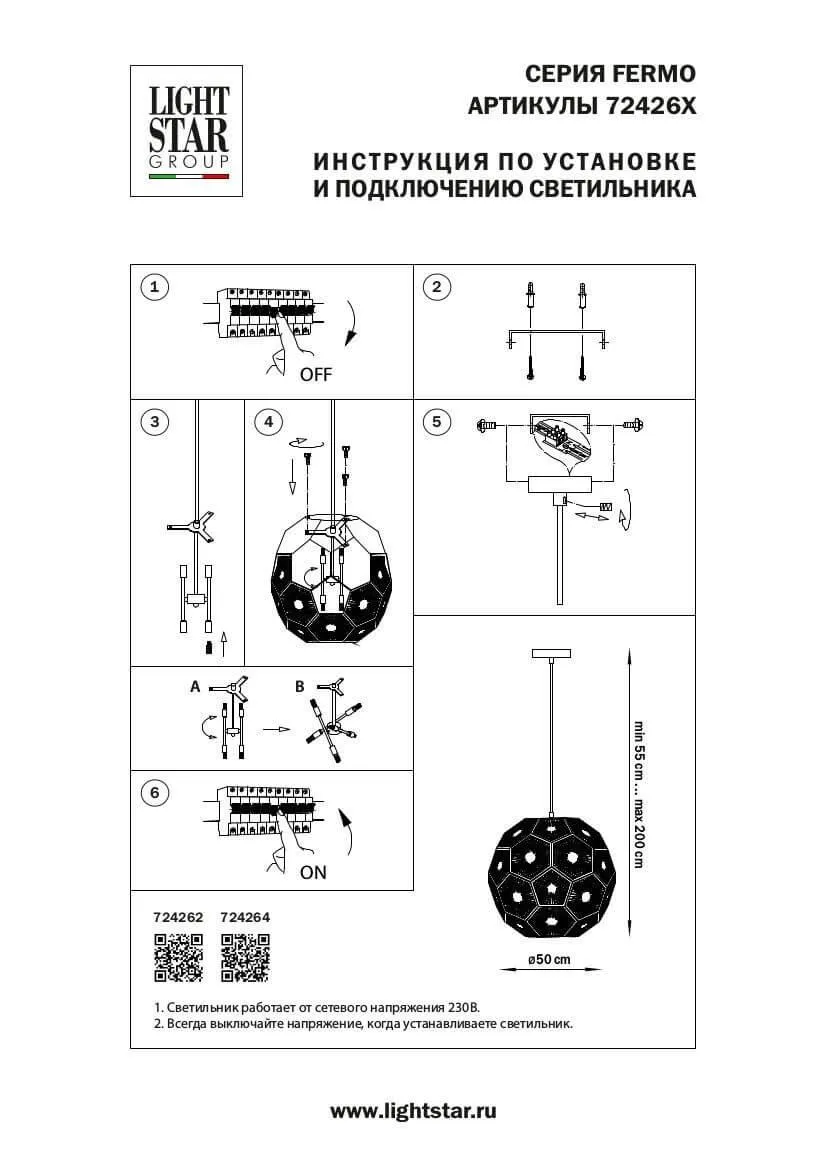 LIGHT STAR GROUP

СЕРИЯ FERMO
АРТИКУЛЫ 72426X

ИНСТРУКЦИЯ ПО УСТАНОВКЕ
И ПОДКЛЮЧЕНИЮ СВЕТИЛЬНИКА

1

OFF

2

3

4

5

A

B

6

ON

min 55 cm ... max 200 cm

ø50 cm

724262 724264

1. Светильник работает от сетевого напряжения 230В.
2. Всегда выключайте напряжение, когда устанавливаете светильник.

www.lightstar.ru