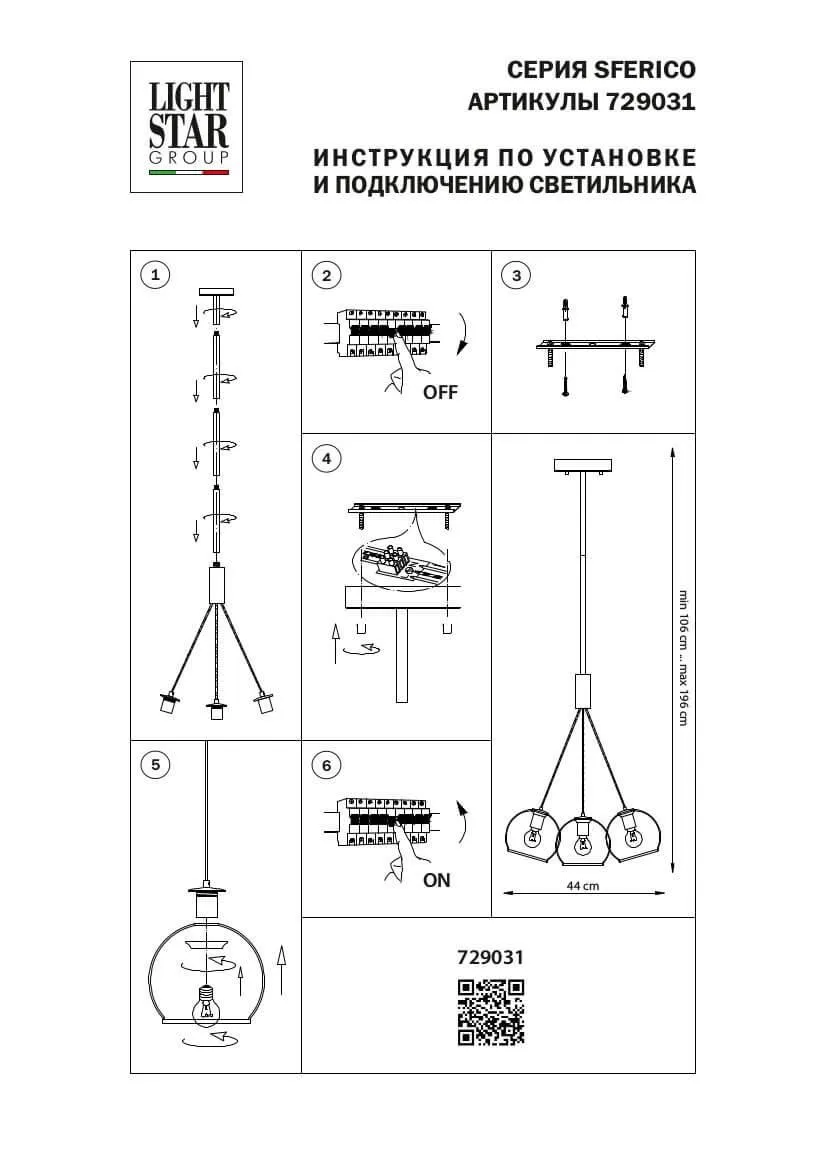 LIGHT STAR GROUP

СЕРИЯ SFERICO
АРТИКУЛЫ 729031

ИНСТРУКЦИЯ ПО УСТАНОВКЕ
И ПОДКЛЮЧЕНИЮ СВЕТИЛЬНИКА

1

2

OFF

3

4

min 106 cm ... max 196 cm

44 cm

5

6

ON

729031